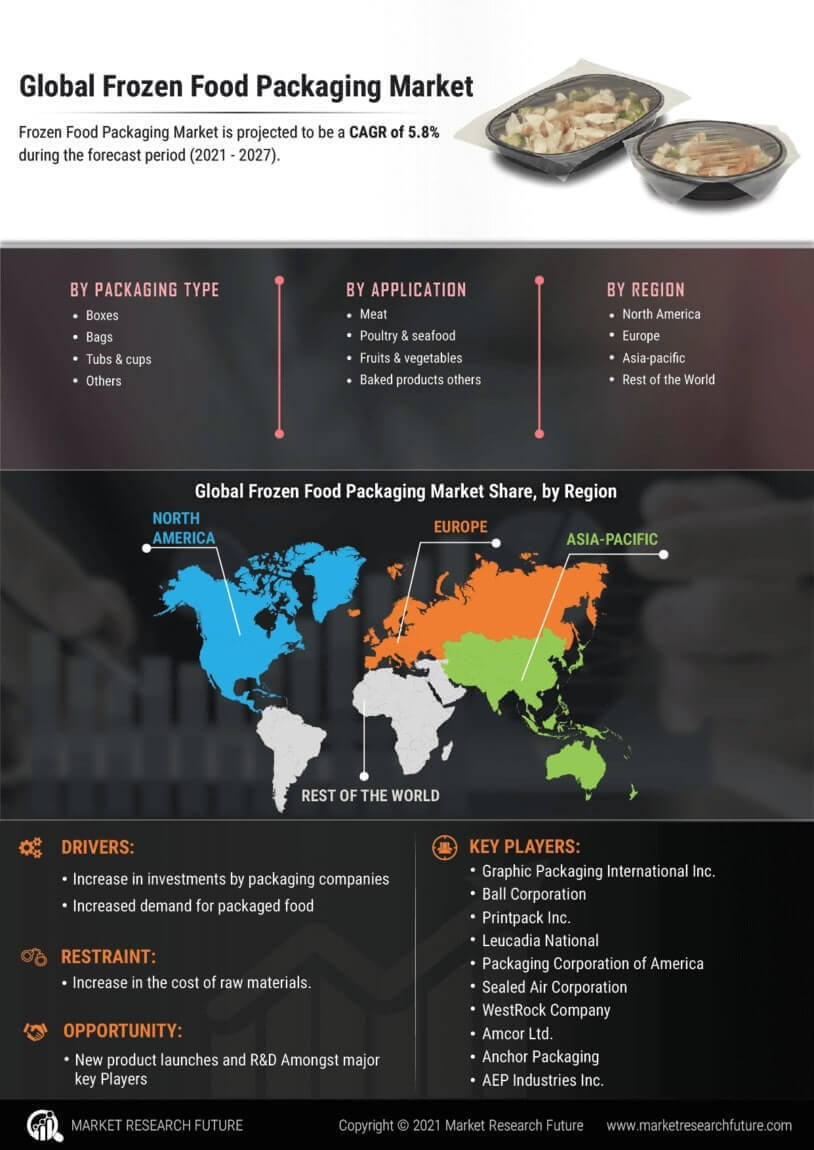 Global Frozen Food Packaging Market

Frozen Food Packaging Market is projected to be a CAGR of 5.8% during the forecast period (2021 - 2027).

BY PACKAGING TYPE
• Boxes
• Bags
• Tubs & cups
• Others

BY APPLICATION
• Meat
• Poultry & seafood
• Fruits & vegetables
• Baked products others

BY REGION
• North America
• Europe
• Asia-pacific
• Rest of the World

Global Frozen Food Packaging Market Share, by Region

NORTH AMERICA

EUROPE

ASIA-PACIFIC

REST OF THE WORLD

DRIVERS:
• Increase in investments by packaging companies
• Increased demand for packaged food

RESTRAINT:
• Increase in the cost of raw materials.

OPPORTUNITY:
• New product launches and R&D Amongst major key Players

KEY PLAYERS:
• Graphic Packaging International Inc.
• Ball Corporation
• Printpack Inc.
• Leucadia National
• Packaging Corporation of America
• Sealed Air Corporation
• WestRock Company
• Amcor Ltd.
• Anchor Packaging
• AEP Industries Inc.

MARKET RESEARCH FUTURE

Copyright © 2021 Market Research Future

www.marketresearchfuture.com