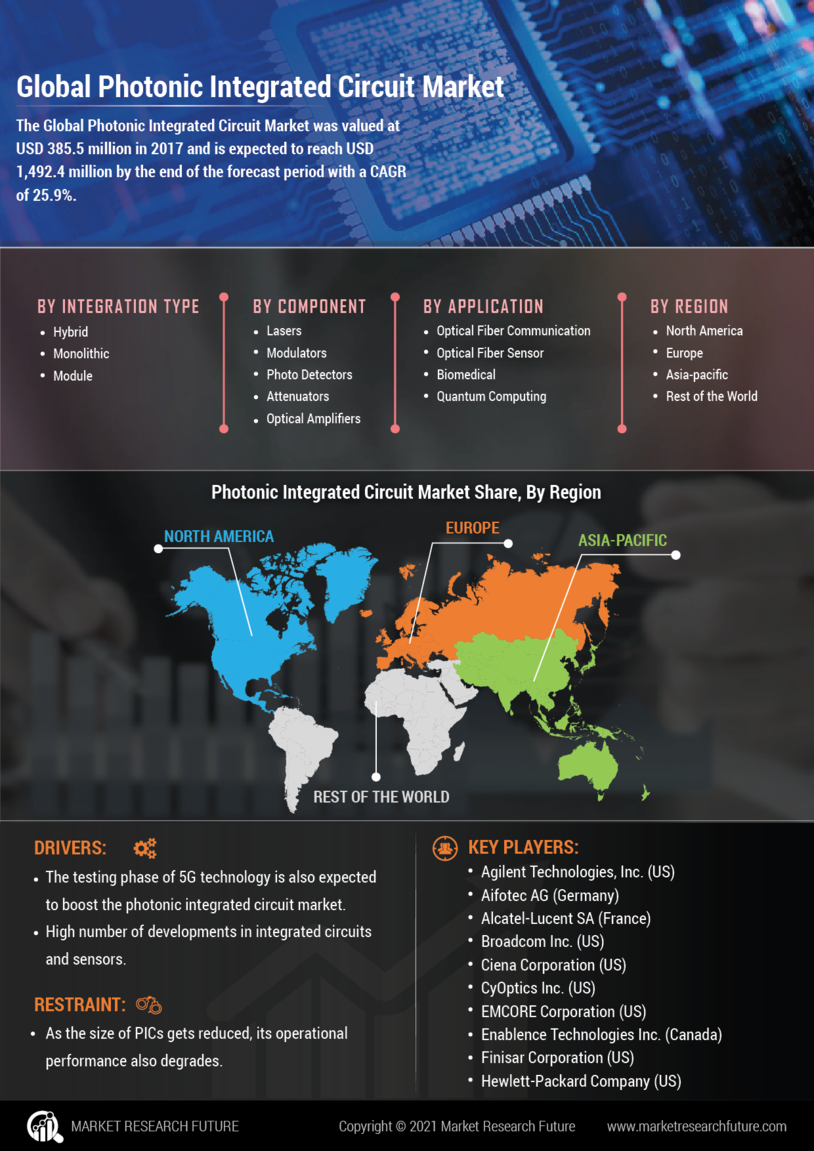 Global Photonic Integrated Circuit Market

The Global Photonic Integrated Circuit Market was valued at USD 385.5 million in 2017 and is expected to reach USD 1,492.4 million by the end of the forecast period with a CAGR of 25.9%.

BY INTEGRATION TYPE
- Hybrid
- Monolithic
- Module

BY COMPONENT
- Lasers
- Modulators
- Photo Detectors
- Attenuators
- Optical Amplifiers

BY APPLICATION
- Optical Fiber Communication
- Optical Fiber Sensor
- Biomedical
- Quantum Computing

BY REGION
- North America
- Europe
- Asia-pacific
- Rest of the World

Photonic Integrated Circuit Market Share, By Region

NORTH AMERICA
EUROPE
ASIA-PACIFIC
REST OF THE WORLD

DRIVERS:
- The testing phase of 5G technology is also expected to boost the photonic integrated circuit market.
- High number of developments in integrated circuits and sensors.

RESTRAINT:
- As the size of PICs gets reduced, its operational performance also degrades.

KEY PLAYERS:
- Agilent Technologies, Inc. (US)
- Aifotec AG (Germany)
- Alcatel-Lucent SA (France)
- Broadcom Inc. (US)
- Ciena Corporation (US)
- CyOptics Inc. (US)
- EMCORE Corporation (US)
- Enablence Technologies Inc. (Canada)
- Finisar Corporation (US)
- Hewlett-Packard Company (US)

MARKET RESEARCH FUTURE
Copyright © 2021 Market Research Future
www.marketresearchfuture.com