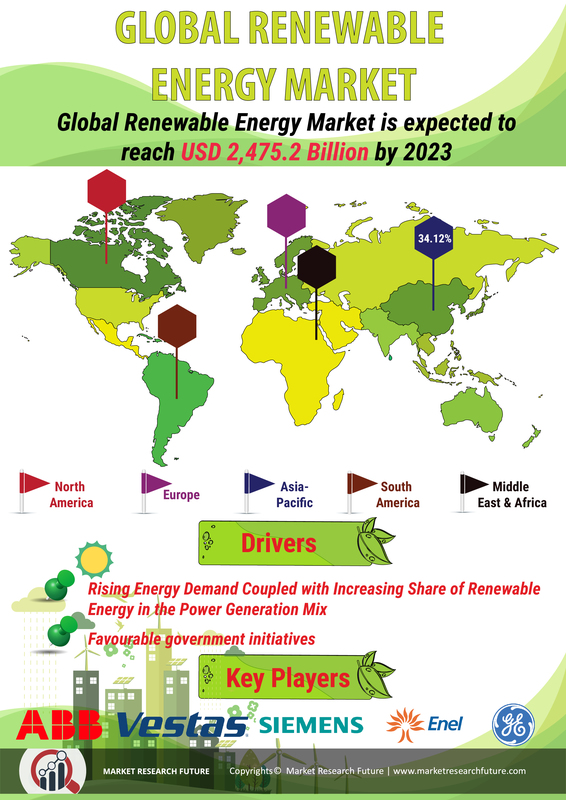 GLOBAL RENEWABLE ENERGY MARKET

Global Renewable Energy Market is expected to reach USD 2,475.2 Billion by 2023

34.12%

North America

Europe

Asia-Pacific

South America

Middle East & Africa

Drivers

Rising Energy Demand Coupled with Increasing Share of Renewable Energy in the Power Generation Mix

Favourable government initiatives

Key Players

ABB Vestas SIEMENS Enel GE

MARKET RESEARCH FUTURE Copyrights© Market Research Future | www.marketresearchfuture.com