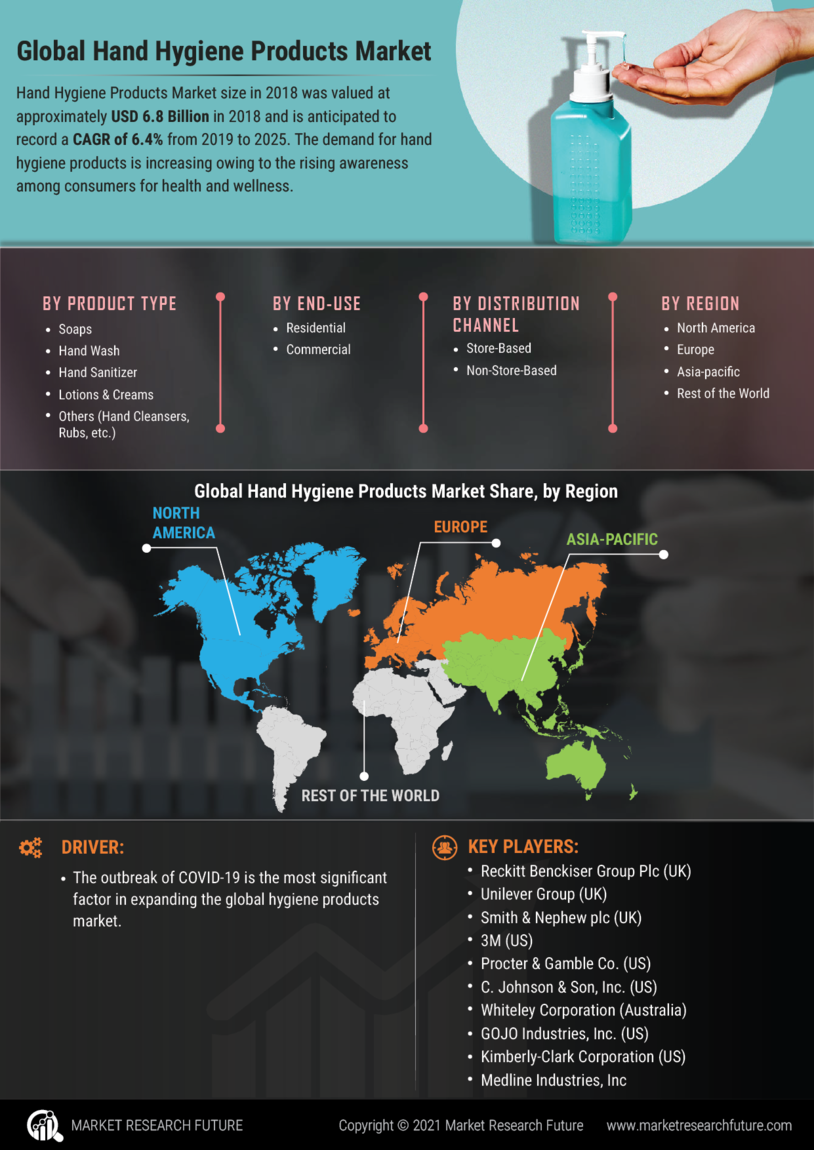 Global Hand Hygiene Products Market

Hand Hygiene Products Market size in 2018 was valued at approximately USD 6.8 Billion in 2018 and is anticipated to record a CAGR of 6.4% from 2019 to 2025. The demand for hand hygiene products is increasing owing to the rising awareness among consumers for health and wellness.

BY PRODUCT TYPE
- Soaps
- Hand Wash
- Hand Sanitizer
- Lotions & Creams
- Others (Hand Cleansers, Rubs, etc.)

BY END-USE
- Residential
- Commercial

BY DISTRIBUTION CHANNEL
- Store-Based
- Non-Store-Based

BY REGION
- North America
- Europe
- Asia-pacific
- Rest of the World

Global Hand Hygiene Products Market Share, by Region

NORTH AMERICA

EUROPE

ASIA-PACIFIC

REST OF THE WORLD

DRIVER:
- The outbreak of COVID-19 is the most significant factor in expanding the global hygiene products market.

KEY PLAYERS:
- Reckitt Benckiser Group Plc (UK)
- Unilever Group (UK)
- Smith & Nephew plc (UK)
- 3M (US)
- Procter & Gamble Co. (US)
- C. Johnson & Son, Inc. (US)
- Whiteley Corporation (Australia)
- GOJO Industries, Inc. (US)
- Kimberly-Clark Corporation (US)
- Medline Industries, Inc

MARKET RESEARCH FUTURE

Copyright © 2021 Market Research Future

www.marketresearchfuture.com