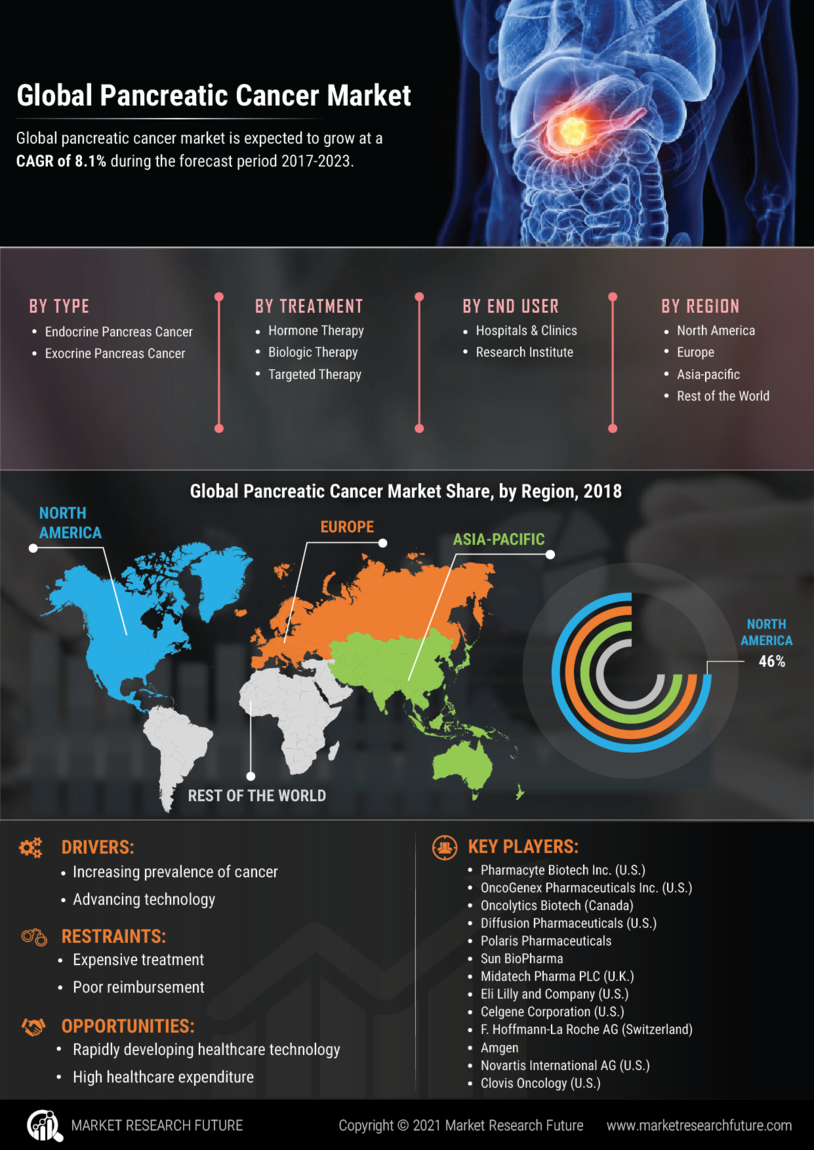 Global Pancreatic Cancer Market

Global pancreatic cancer market is expected to grow at a CAGR of 8.1% during the forecast period 2017-2023.

BY TYPE
• Endocrine Pancreas Cancer
• Exocrine Pancreas Cancer

BY TREATMENT
• Hormone Therapy
• Biologic Therapy
• Targeted Therapy

BY END USER
• Hospitals & Clinics
• Research Institute

BY REGION
• North America
• Europe
• Asia-pacific
• Rest of the World

Global Pancreatic Cancer Market Share, by Region, 2018

NORTH AMERICA

EUROPE

ASIA-PACIFIC

REST OF THE WORLD

NORTH AMERICA
46%

DRIVERS:
• Increasing prevalence of cancer
• Advancing technology

RESTRAINTS:
• Expensive treatment
• Poor reimbursement

OPPORTUNITIES:
• Rapidly developing healthcare technology
• High healthcare expenditure

KEY PLAYERS:
• Pharmacyte Biotech Inc. (U.S.)
• OncoGenex Pharmaceuticals Inc. (U.S.)
• Oncolytics Biotech (Canada)
• Diffusion Pharmaceuticals (U.S.)
• Polaris Pharmaceuticals
• Sun BioPharma
• Midatech Pharma PLC (U.K.)
• Eli Lilly and Company (U.S.)
• Celgene Corporation (U.S.)
• F. Hoffmann-La Roche AG (Switzerland)
• Amgen
• Novartis International AG (U.S.)
• Clovis Oncology (U.S.)

MARKET RESEARCH FUTURE

Copyright © 2021 Market Research Future

www.marketresearchfuture.com