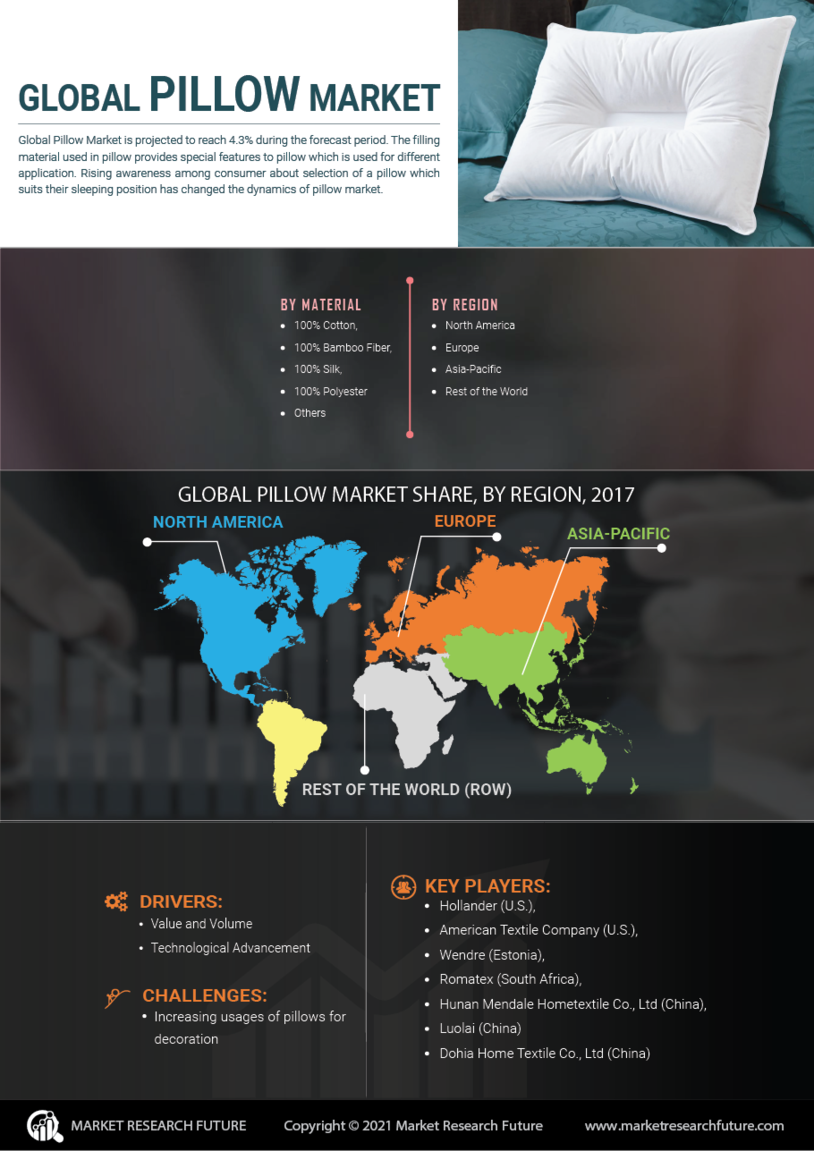 GLOBAL PILLOW MARKET

Global Pillow Market is projected to reach 4.3% during the forecast period. The filling material used in pillow provides special features to pillow which is used for different application. Rising awareness among consumer about selection of a pillow which suits their sleeping position has changed the dynamics of pillow market.

BY MATERIAL
- 100% Cotton,
- 100% Bamboo Fiber,
- 100% Silk,
- 100% Polyester
- Others

BY REGION
- North America
- Europe
- Asia-Pacific
- Rest of the World

GLOBAL PILLOW MARKET SHARE, BY REGION, 2017

NORTH AMERICA

EUROPE

ASIA-PACIFIC

REST OF THE WORLD (ROW)

DRIVERS:
- Value and Volume
- Technological Advancement

CHALLENGES:
- Increasing usages of pillows for decoration

KEY PLAYERS:
- Hollander (U.S.),
- American Textile Company (U.S.),
- Wendre (Estonia),
- Romatex (South Africa),
- Hunan Mendale Hometextile Co., Ltd (China),
- Luolai (China)
- Dohia Home Textile Co., Ltd (China)

MARKET RESEARCH FUTURE

Copyright © 2021 Market Research Future

www.marketresearchfuture.com