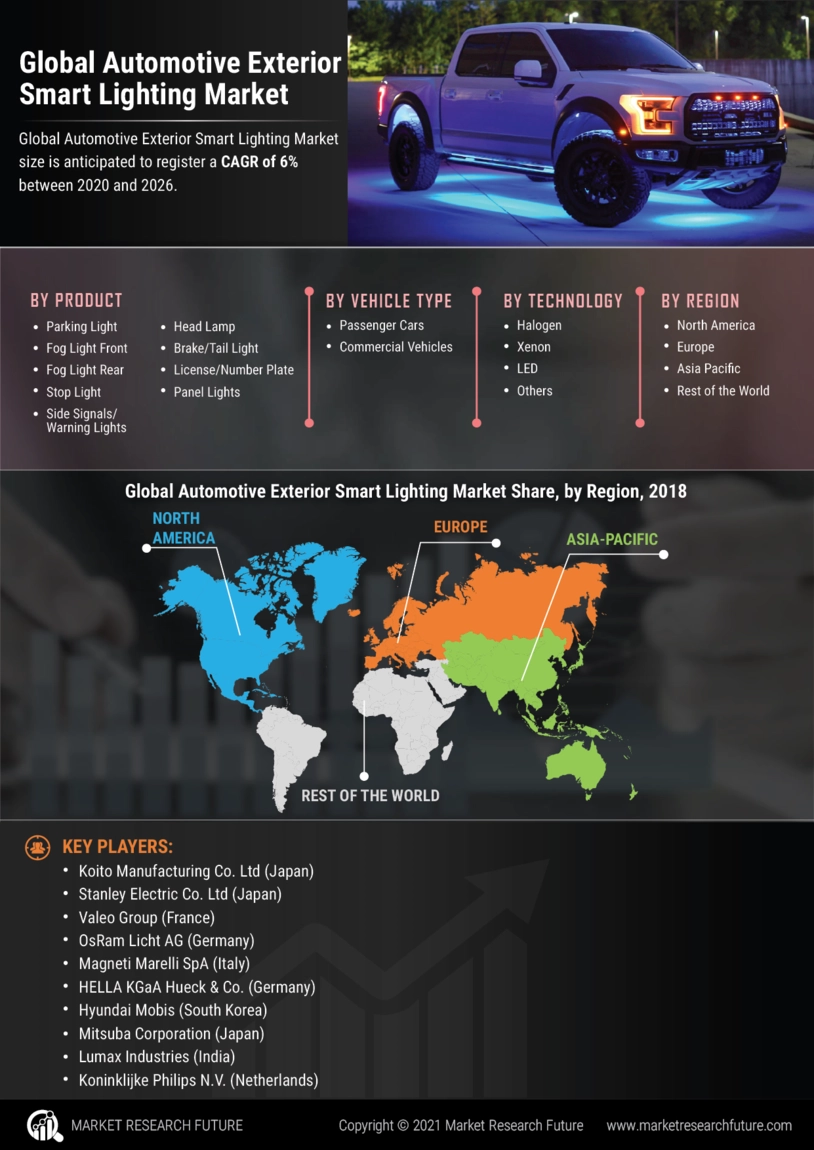 Global Automotive Exterior Smart Lighting Market

Global Automotive Exterior Smart Lighting Market size is anticipated to register a CAGR of 6% between 2020 and 2026.

BY PRODUCT
- Parking Light
- Fog Light Front
- Fog Light Rear
- Stop Light
- Side Signals/ Warning Lights
- Head Lamp
- Brake/Tail Light
- License/Number Plate
- Panel Lights

BY VEHICLE TYPE
- Passenger Cars
- Commercial Vehicles

BY TECHNOLOGY
- Halogen
- Xenon
- LED
- Others

BY REGION
- North America
- Europe
- Asia Pacific
- Rest of the World

Global Automotive Exterior Smart Lighting Market Share, by Region, 2018

NORTH AMERICA

EUROPE

ASIA-PACIFIC

REST OF THE WORLD

KEY PLAYERS:
- Koito Manufacturing Co. Ltd (Japan)
- Stanley Electric Co. Ltd (Japan)
- Valeo Group (France)
- OsRam Licht AG (Germany)
- Magneti Marelli SpA (Italy)
- HELLA KGaA Hueck & Co. (Germany)
- Hyundai Mobis (South Korea)
- Mitsuba Corporation (Japan)
- Lumax Industries (India)
- Koninklijke Philips N.V. (Netherlands)

MARKET RESEARCH FUTURE

Copyright © 2021 Market Research Future

www.marketresearchfuture.com