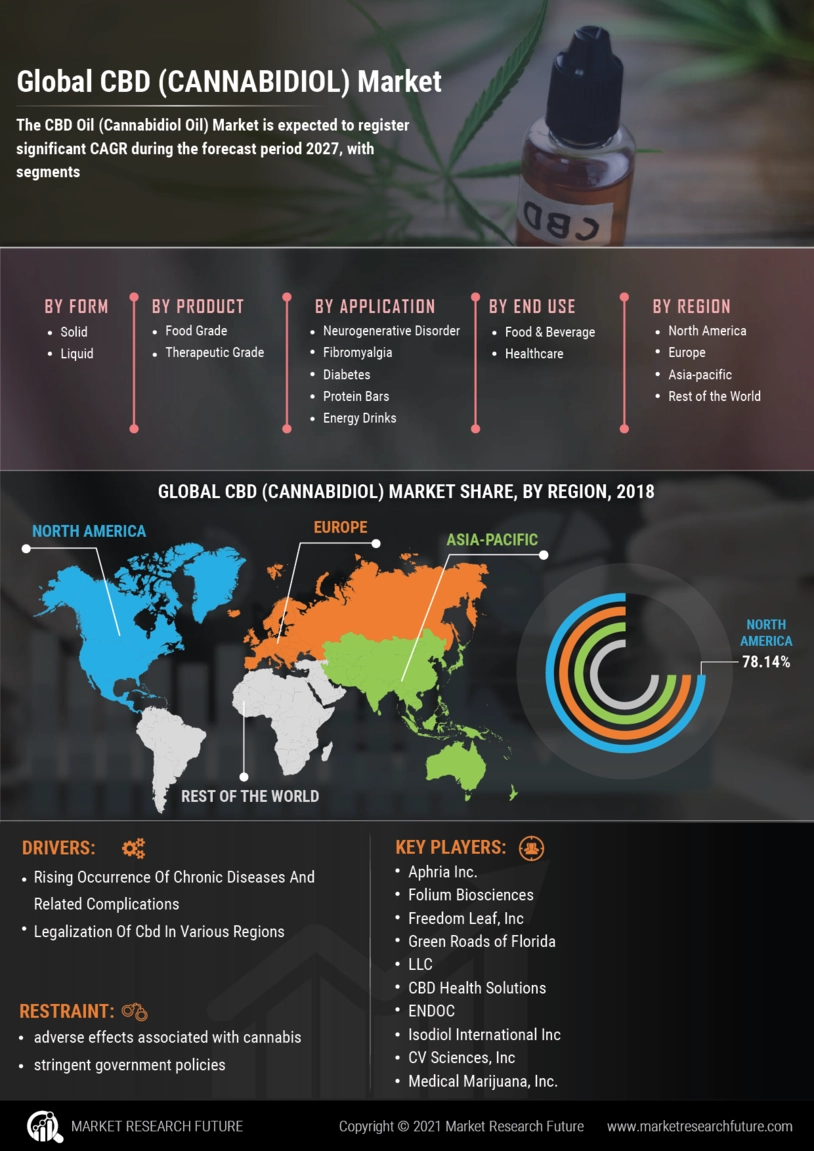 Global CBD (CANNABIDIOL) Market

The CBD Oil (Cannabidiol Oil) Market is expected to register significant CAGR during the forecast period 2027, with segments

CBD

BY FORM
- Solid
- Liquid

BY PRODUCT
- Food Grade
- Therapeutic Grade

BY APPLICATION
- Neurogenerative Disorder
- Fibromyalgia
- Diabetes
- Protein Bars
- Energy Drinks

BY END USE
- Food & Beverage
- Healthcare

BY REGION
- North America
- Europe
- Asia-pacific
- Rest of the World

GLOBAL CBD (CANNABIDIOL) MARKET SHARE, BY REGION, 2018

NORTH AMERICA

EUROPE

ASIA-PACIFIC

REST OF THE WORLD

NORTH AMERICA
78.14%

DRIVERS:
- Rising Occurrence Of Chronic Diseases And Related Complications
- Legalization Of Cbd In Various Regions

RESTRAINT:
- adverse effects associated with cannabis
- stringent government policies

KEY PLAYERS:
- Aphria Inc.
- Folium Biosciences
- Freedom Leaf, Inc
- Green Roads of Florida
- LLC
- CBD Health Solutions
- ENDOC
- Isodiol International Inc
- CV Sciences, Inc
- Medical Marijuana, Inc.

MARKET RESEARCH FUTURE

Copyright © 2021 Market Research Future

www.marketresearchfuture.com