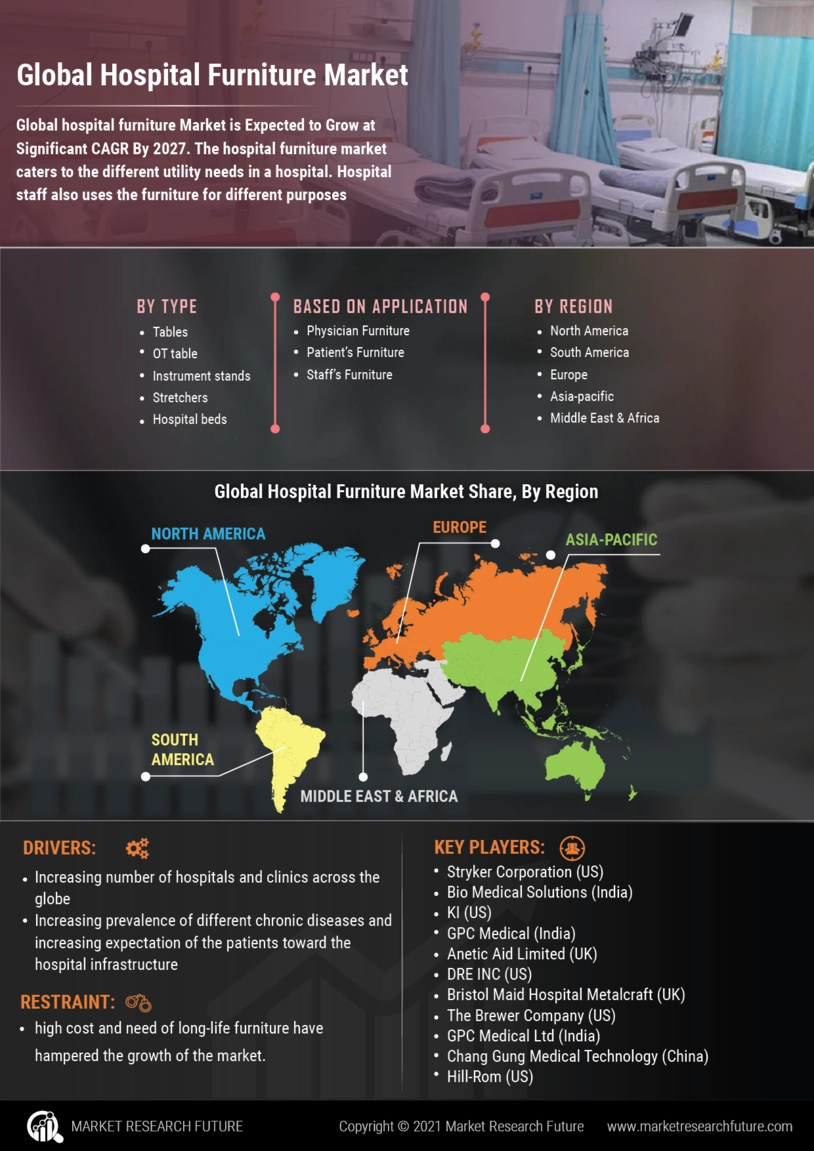 Global Hospital Furniture Market

Global hospital furniture Market is Expected to Grow at Significant CAGR By 2027. The hospital furniture market caters to the different utility needs in a hospital. Hospital staff also uses the furniture for different purposes

BY TYPE
- Tables
- OT table
- Instrument stands
- Stretchers
- Hospital beds

BASED ON APPLICATION
- Physician Furniture
- Patient's Furniture
- Staff's Furniture

BY REGION
- North America
- South America
- Europe
- Asia-pacific
- Middle East & Africa

Global Hospital Furniture Market Share, By Region

NORTH AMERICA
EUROPE
ASIA-PACIFIC
SOUTH AMERICA
MIDDLE EAST & AFRICA

DRIVERS:
- Increasing number of hospitals and clinics across the globe
- Increasing prevalence of different chronic diseases and increasing expectation of the patients toward the hospital infrastructure

RESTRAINT:
- high cost and need of long-life furniture have hampered the growth of the market.

KEY PLAYERS:
- Stryker Corporation (US)
- Bio Medical Solutions (India)
- KI (US)
- GPC Medical (India)
- Anetic Aid Limited (UK)
- DRE INC (US)
- Bristol Maid Hospital Metalcraft (UK)
- The Brewer Company (US)
- GPC Medical Ltd (India)
- Chang Gung Medical Technology (China)
- Hill-Rom (US)

MARKET RESEARCH FUTURE
Copyright © 2021 Market Research Future
www.marketresearchfuture.com