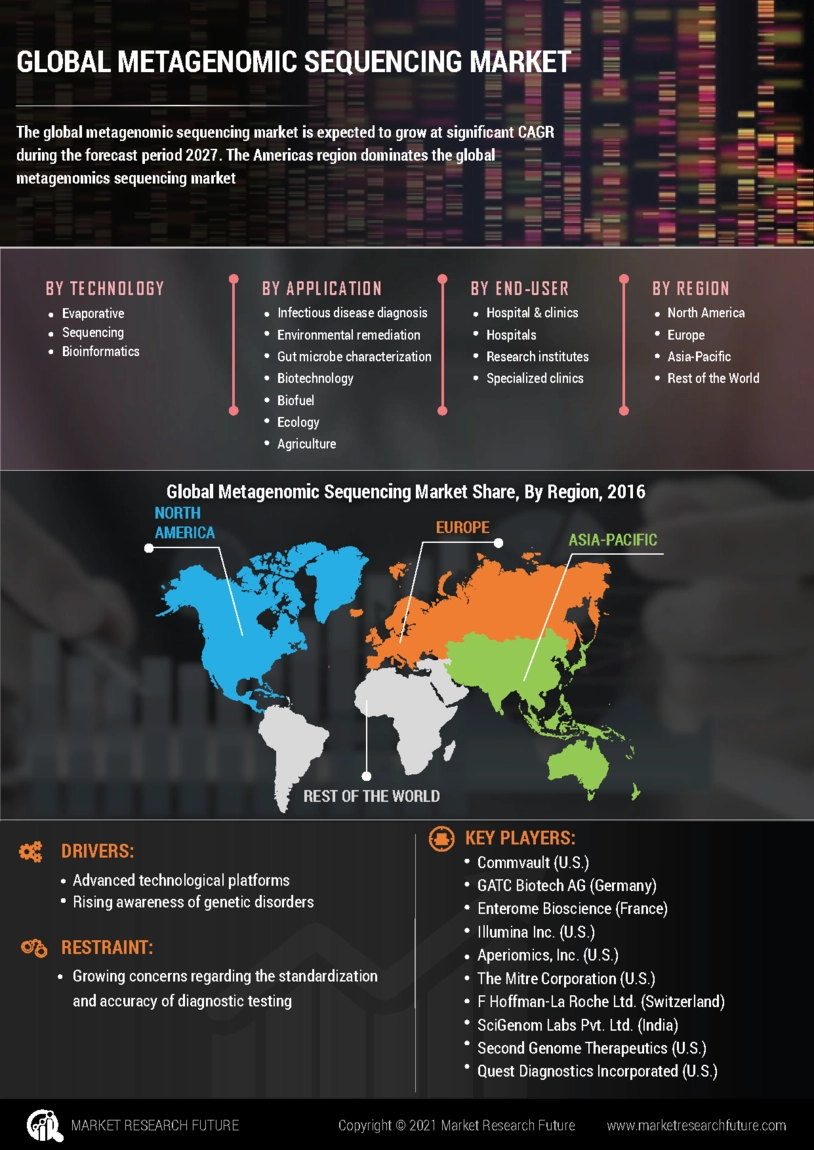 GLOBAL METAGENOMIC SEQUENCING MARKET

The global metagenomic sequencing market is expected to grow at significant CAGR during the forecast period 2027. The Americas region dominates the global metagenomics sequencing market

BY TECHNOLOGY
- Evaporative
- Sequencing
- Bioinformatics

BY APPLICATION
- Infectious disease diagnosis
- Environmental remediation
- Gut microbe characterization
- Biotechnology
- Biofuel
- Ecology
- Agriculture

BY END-USER
- Hospital & clinics
- Hospitals
- Research institutes
- Specialized clinics

BY REGION
- North America
- Europe
- Asia-Pacific
- Rest of the World

Global Metagenomic Sequencing Market Share, By Region, 2016

NORTH AMERICA

EUROPE

ASIA-PACIFIC

REST OF THE WORLD

DRIVERS:
- Advanced technological platforms
- Rising awareness of genetic disorders

RESTRAINT:
- Growing concerns regarding the standardization and accuracy of diagnostic testing

KEY PLAYERS:
- Commvault (U.S.)
- GATC Biotech AG (Germany)
- Enterome Bioscience (France)
- Illumina Inc. (U.S.)
- Aperiomics, Inc. (U.S.)
- The Mitre Corporation (U.S.)
- F Hoffman-La Roche Ltd. (Switzerland)
- SciGenom Labs Pvt. Ltd. (India)
- Second Genome Therapeutics (U.S.)
- Quest Diagnostics Incorporated (U.S.)

MARKET RESEARCH FUTURE

Copyright © 2021 Market Research Future

www.marketresearchfuture.com