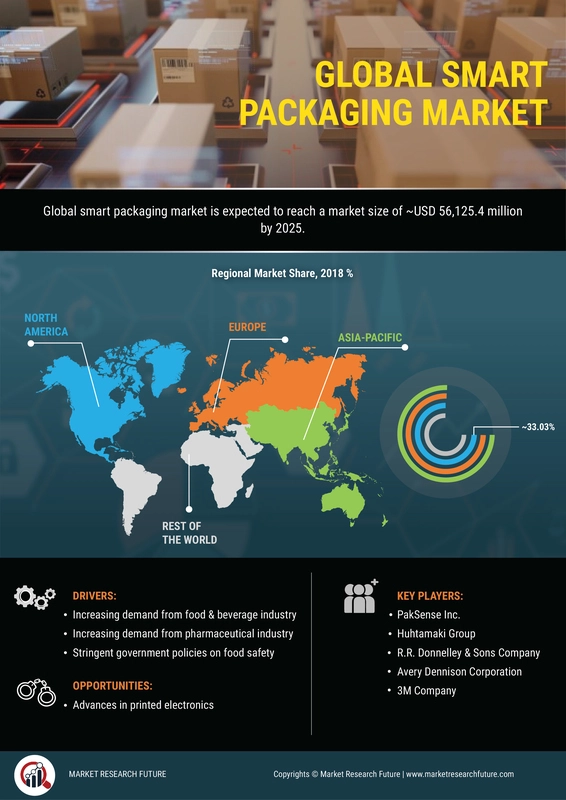 GLOBAL SMART PACKAGING MARKET

Global smart packaging market is expected to reach a market size of ~USD 56,125.4 million by 2025.

Regional Market Share, 2018 %

NORTH AMERICA

EUROPE

ASIA-PACIFIC

REST OF THE WORLD

~33.03%

DRIVERS:
• Increasing demand from food & beverage industry
• Increasing demand from pharmaceutical industry
• Stringent government policies on food safety

OPPORTUNITIES:
• Advances in printed electronics

KEY PLAYERS:
• PakSense Inc.
• Huhtamaki Group
• R.R. Donnelley & Sons Company
• Avery Dennison Corporation
• 3M Company

MARKET RESEARCH FUTURE

Copyrights © Market Research Future | www.marketresearchfuture.com