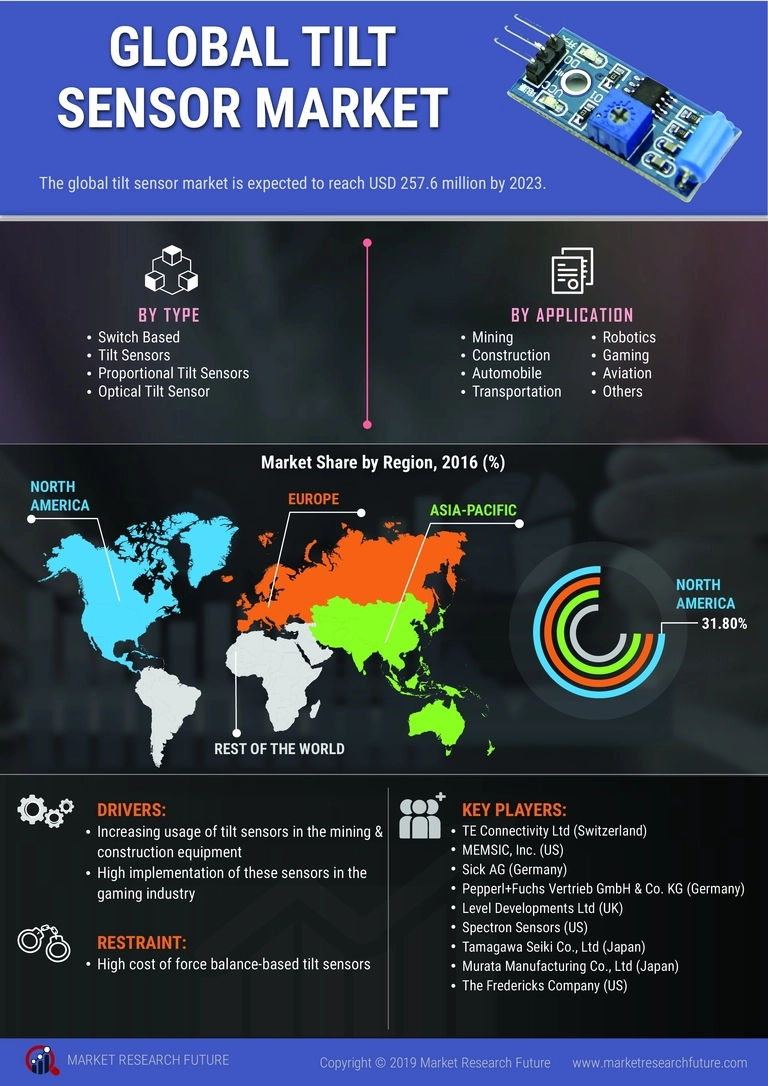 GLOBAL TILT SENSOR MARKET

The global tilt sensor market is expected to reach USD 257.6 million by 2023.

BY TYPE
• Switch Based
• Tilt Sensors
• Proportional Tilt Sensors
• Optical Tilt Sensor

BY APPLICATION
• Mining
• Construction
• Automobile
• Transportation
• Robotics
• Gaming
• Aviation
• Others

Market Share by Region, 2016 (%)

NORTH AMERICA
EUROPE
ASIA-PACIFIC
REST OF THE WORLD

NORTH AMERICA
31.80%

DRIVERS:
• Increasing usage of tilt sensors in the mining & construction equipment
• High implementation of these sensors in the gaming industry

RESTRAINT:
• High cost of force balance-based tilt sensors

KEY PLAYERS:
• TE Connectivity Ltd (Switzerland)
• MEMSIC, Inc. (US)
• Sick AG (Germany)
• Pepperl+Fuchs Vertrieb GmbH & Co. KG (Germany)
• Level Developments Ltd (UK)
• Spectron Sensors (US)
• Tamagawa Seiki Co., Ltd (Japan)
• Murata Manufacturing Co., Ltd (Japan)
• The Fredericks Company (US)

MARKET RESEARCH FUTURE

Copyright © 2019 Market Research Future

www.marketresearchfuture.com