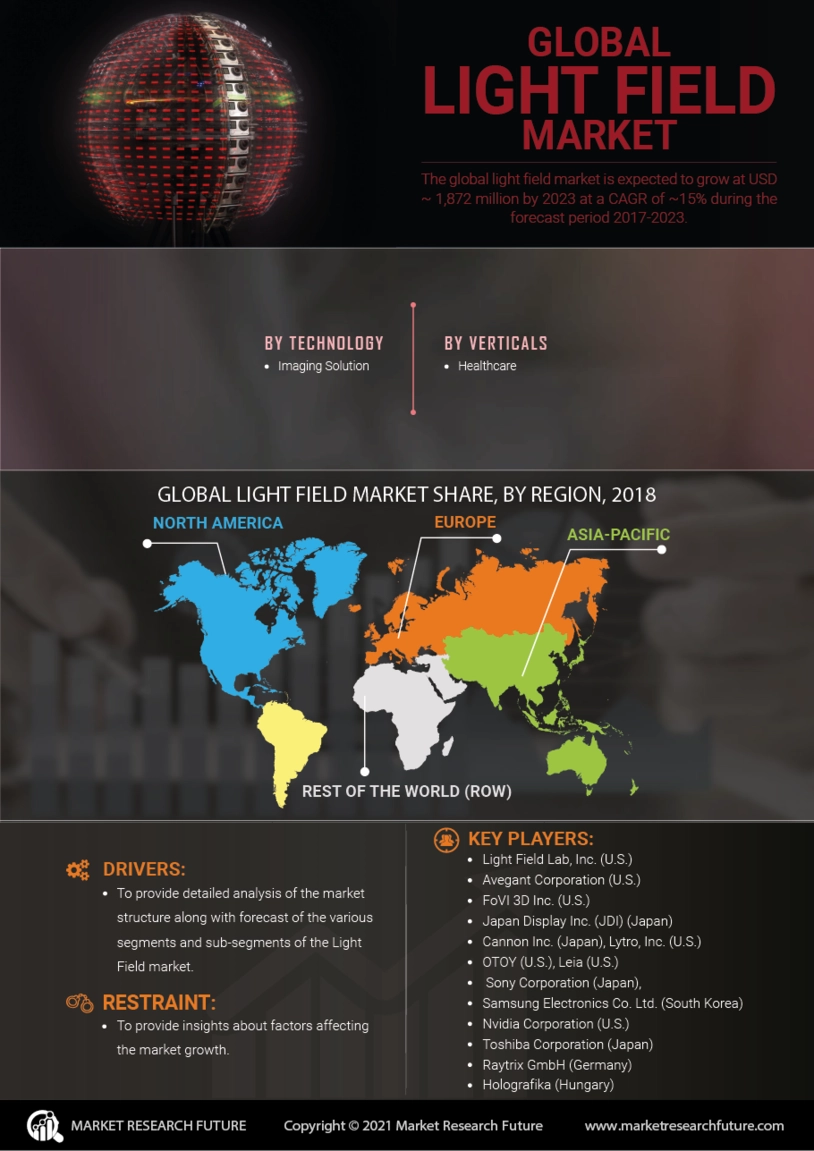 GLOBAL
LIGHT FIELD
MARKET

The global light field market is expected to grow at USD ~ 1,872 million by 2023 at a CAGR of ~15% during the forecast period 2017-2023.

BY TECHNOLOGY
• Imaging Solution

BY VERTICALS
• Healthcare

GLOBAL LIGHT FIELD MARKET SHARE, BY REGION, 2018

NORTH AMERICA
EUROPE
ASIA-PACIFIC
REST OF THE WORLD (ROW)

DRIVERS:
• To provide detailed analysis of the market structure along with forecast of the various segments and sub-segments of the Light Field market.

RESTRAINT:
• To provide insights about factors affecting the market growth.

KEY PLAYERS:
• Light Field Lab, Inc. (U.S.)
• Avegant Corporation (U.S.)
• FoVI 3D Inc. (U.S.)
• Japan Display Inc. (JDI) (Japan)
• Cannon Inc. (Japan), Lytro, Inc. (U.S.)
• OTOY (U.S.), Leia (U.S.)
• Sony Corporation (Japan),
• Samsung Electronics Co. Ltd. (South Korea)
• Nvidia Corporation (U.S.)
• Toshiba Corporation (Japan)
• Raytrix GmbH (Germany)
• Holografika (Hungary)

MARKET RESEARCH FUTURE
Copyright © 2021 Market Research Future
www.marketresearchfuture.com