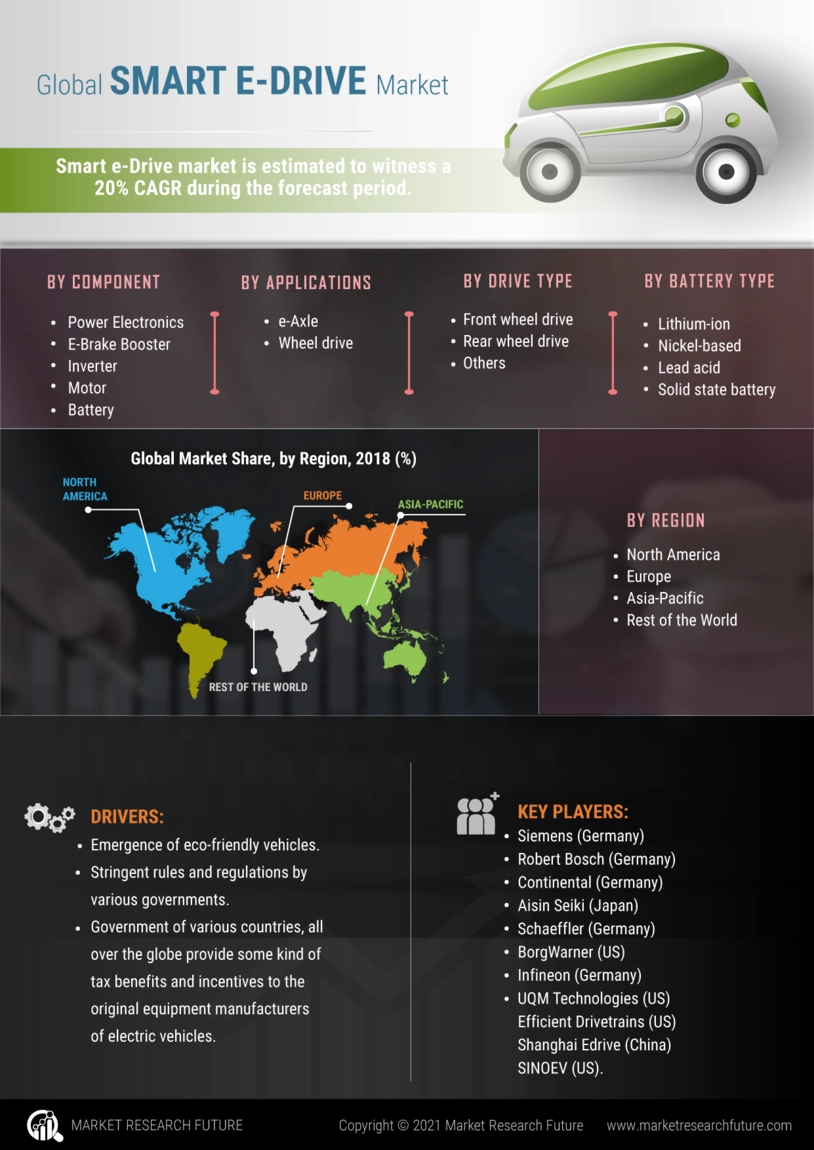 Global SMART E-DRIVE Market

Smart e-Drive market is estimated to witness a 20% CAGR during the forecast period.

BY COMPONENT
- Power Electronics
- E-Brake Booster
- Inverter
- Motor
- Battery

BY APPLICATIONS
- e-Axle
- Wheel drive

BY DRIVE TYPE
- Front wheel drive
- Rear wheel drive
- Others

BY BATTERY TYPE
- Lithium-ion
- Nickel-based
- Lead acid
- Solid state battery

Global Market Share, by Region, 2018 (%)

NORTH AMERICA

EUROPE

ASIA-PACIFIC

REST OF THE WORLD

BY REGION
- North America
- Europe
- Asia-Pacific
- Rest of the World

DRIVERS:
- Emergence of eco-friendly vehicles.
- Stringent rules and regulations by various governments.
- Government of various countries, all over the globe provide some kind of tax benefits and incentives to the original equipment manufacturers of electric vehicles.

KEY PLAYERS:
- Siemens (Germany)
- Robert Bosch (Germany)
- Continental (Germany)
- Aisin Seiki (Japan)
- Schaeffler (Germany)
- BorgWarner (US)
- Infineon (Germany)
- UQM Technologies (US)
Efficient Drivetrains (US)
Shanghai Edrive (China)
SINOEV (US).

MARKET RESEARCH FUTURE

Copyright © 2021 Market Research Future

www.marketresearchfuture.com