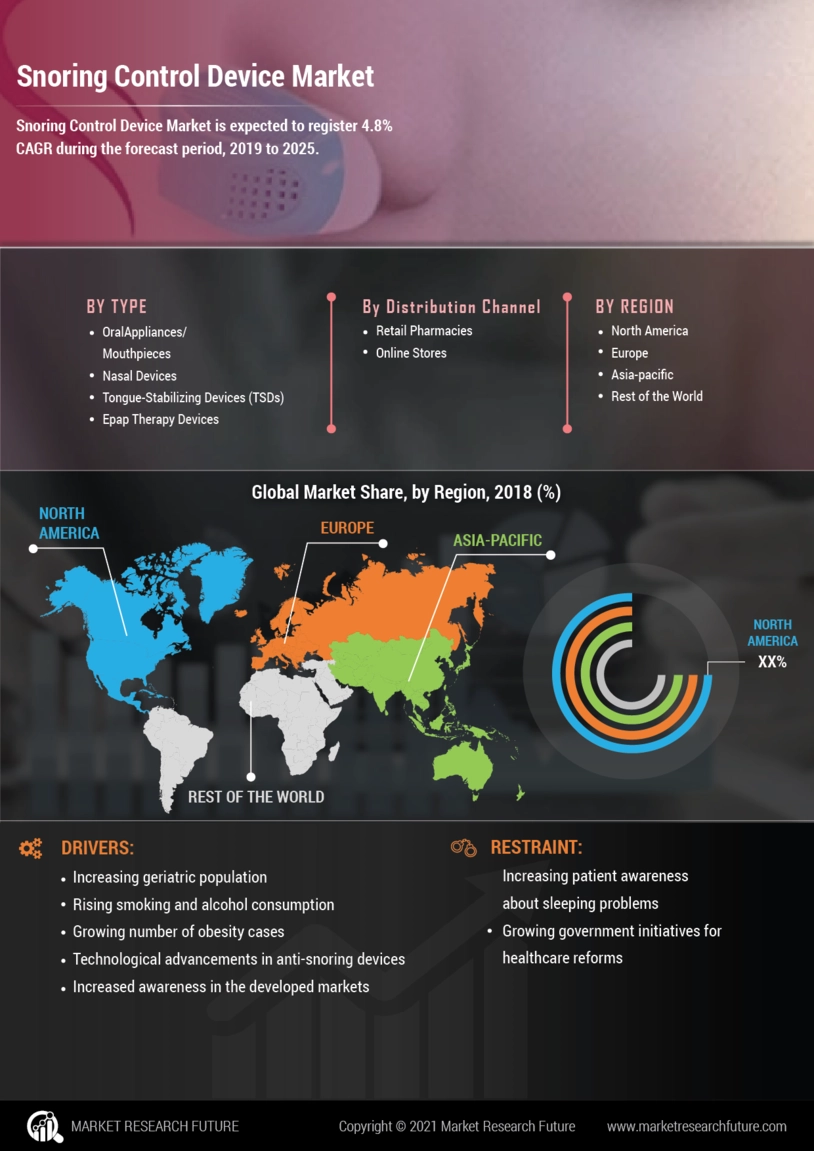 Snoring Control Device Market

Snoring Control Device Market is expected to register 4.8% CAGR during the forecast period, 2019 to 2025.

BY TYPE
- OralAppliances/ Mouthpieces
- Nasal Devices
- Tongue-Stabilizing Devices (TSDs)
- Epap Therapy Devices

By Distribution Channel
- Retail Pharmacies
- Online Stores

BY REGION
- North America
- Europe
- Asia-pacific
- Rest of the World

Global Market Share, by Region, 2018 (%)

NORTH AMERICA

EUROPE

ASIA-PACIFIC

REST OF THE WORLD

NORTH AMERICA
XX%

DRIVERS:
- Increasing geriatric population
- Rising smoking and alcohol consumption
- Growing number of obesity cases
- Technological advancements in anti-snoring devices
- Increased awareness in the developed markets

RESTRAINT:
Increasing patient awareness about sleeping problems
- Growing government initiatives for healthcare reforms

MARKET RESEARCH FUTURE

Copyright © 2021 Market Research Future

www.marketresearchfuture.com